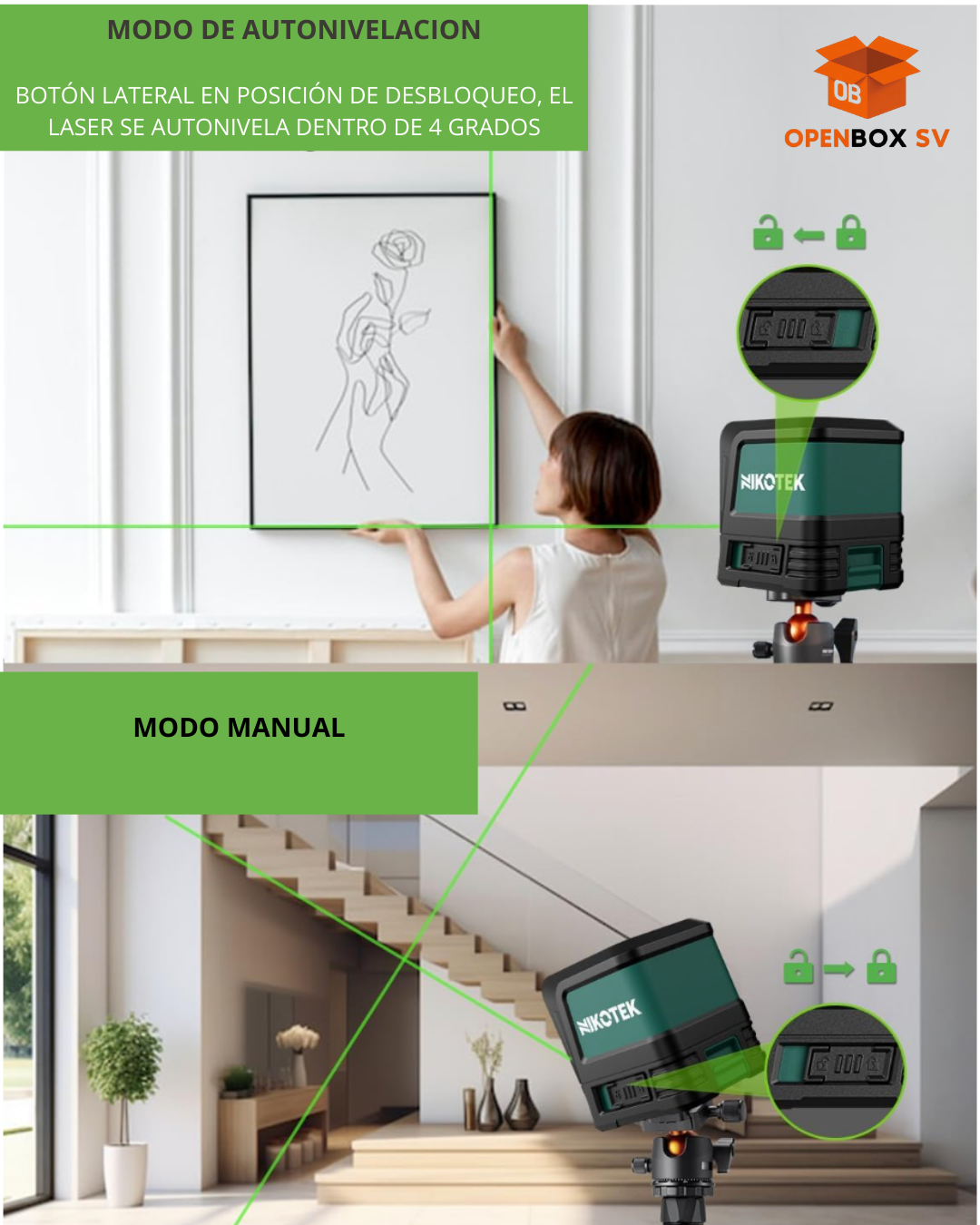 MODO DE AUTONIVELACION

BOTÓN LATERAL EN POSICIÓN DE DESBLOQUEO, EL LASER SE AUTONIVELA DENTRO DE 4 GRADOS

OB
OPENBOX SV

NIKOTEK

MODO MANUAL

NIKOTEK