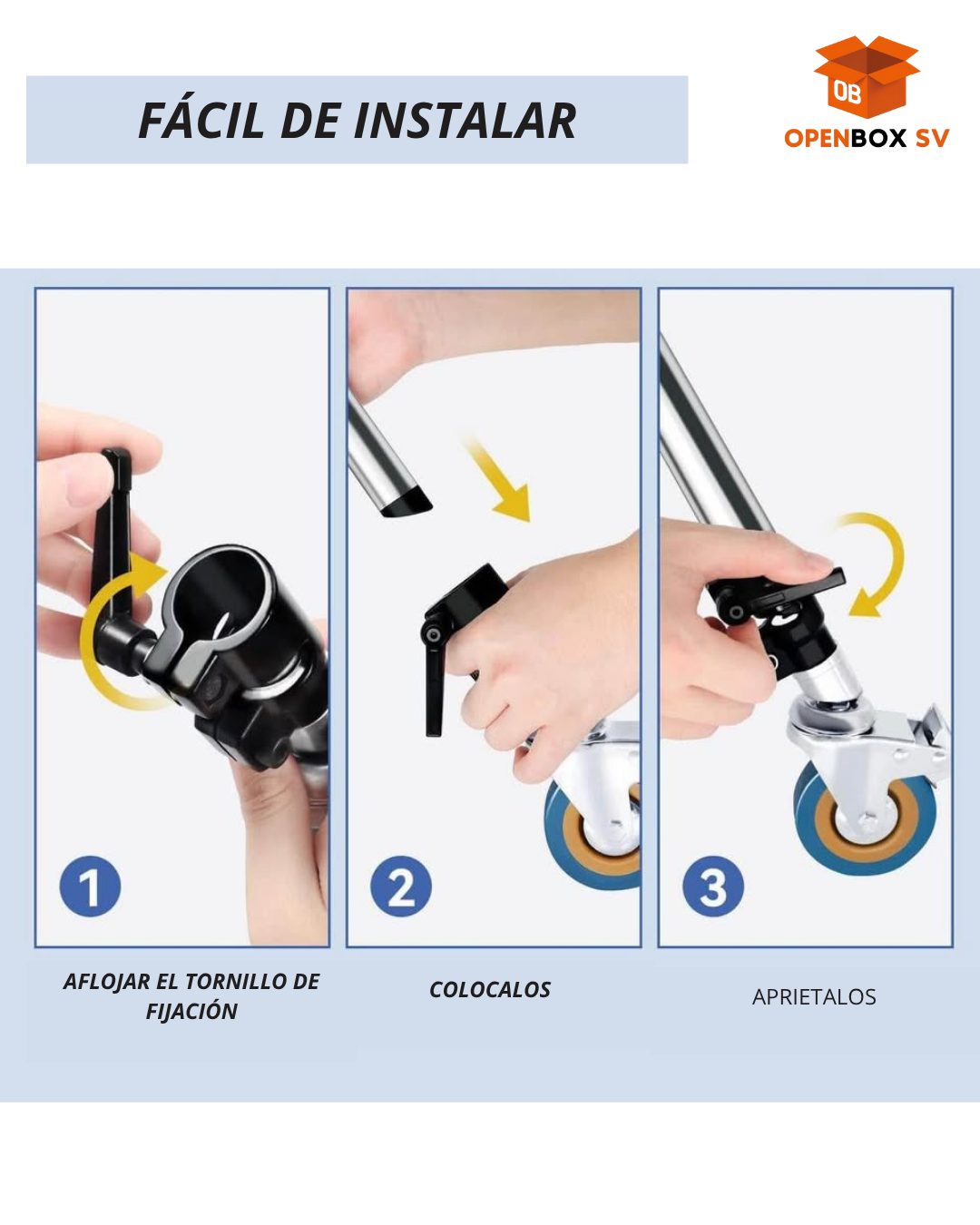 FÁCIL DE INSTALAR

OB
OPENBOX SV

1

2

3

AFLOJAR EL TORNILLO DE FIJACIÓN

COLOCALOS

APRIETALOS